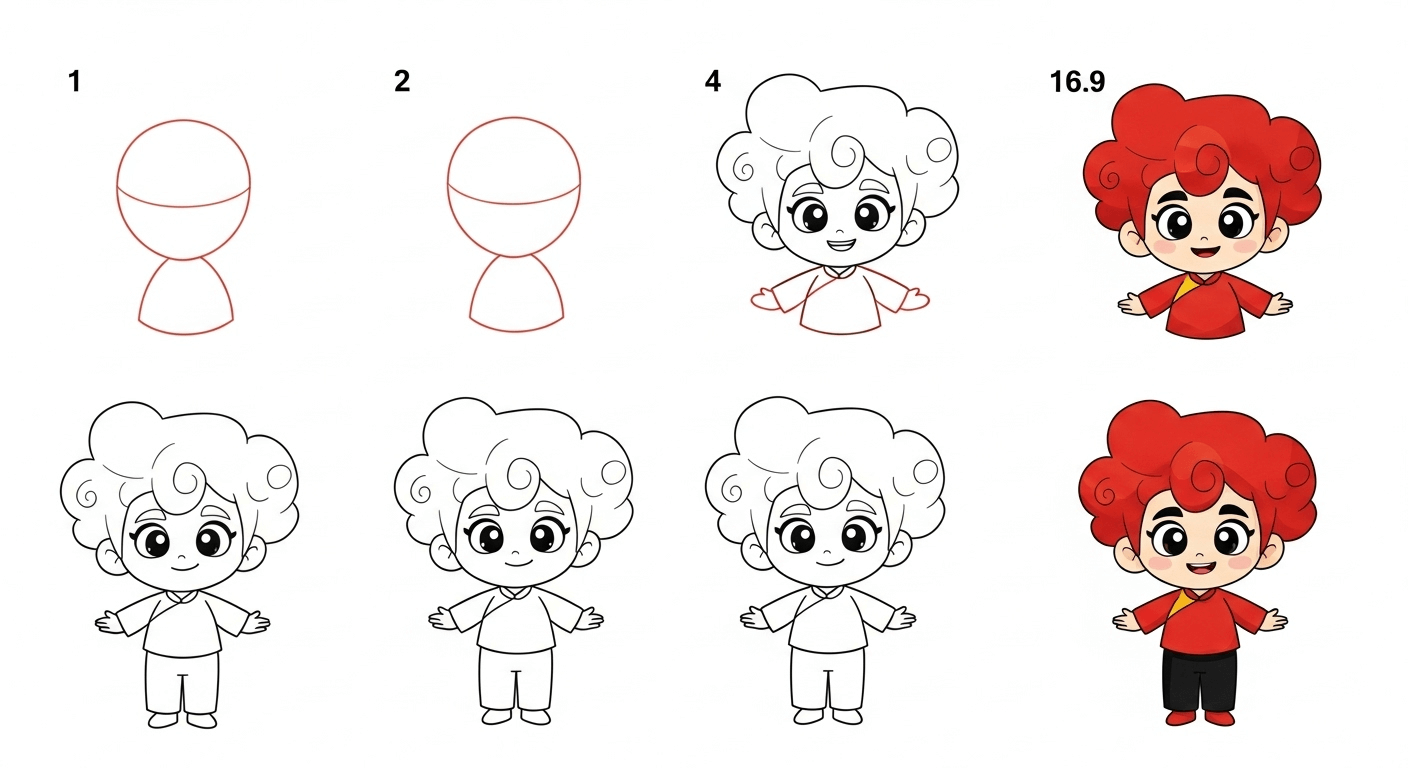 1

2

4

16.9